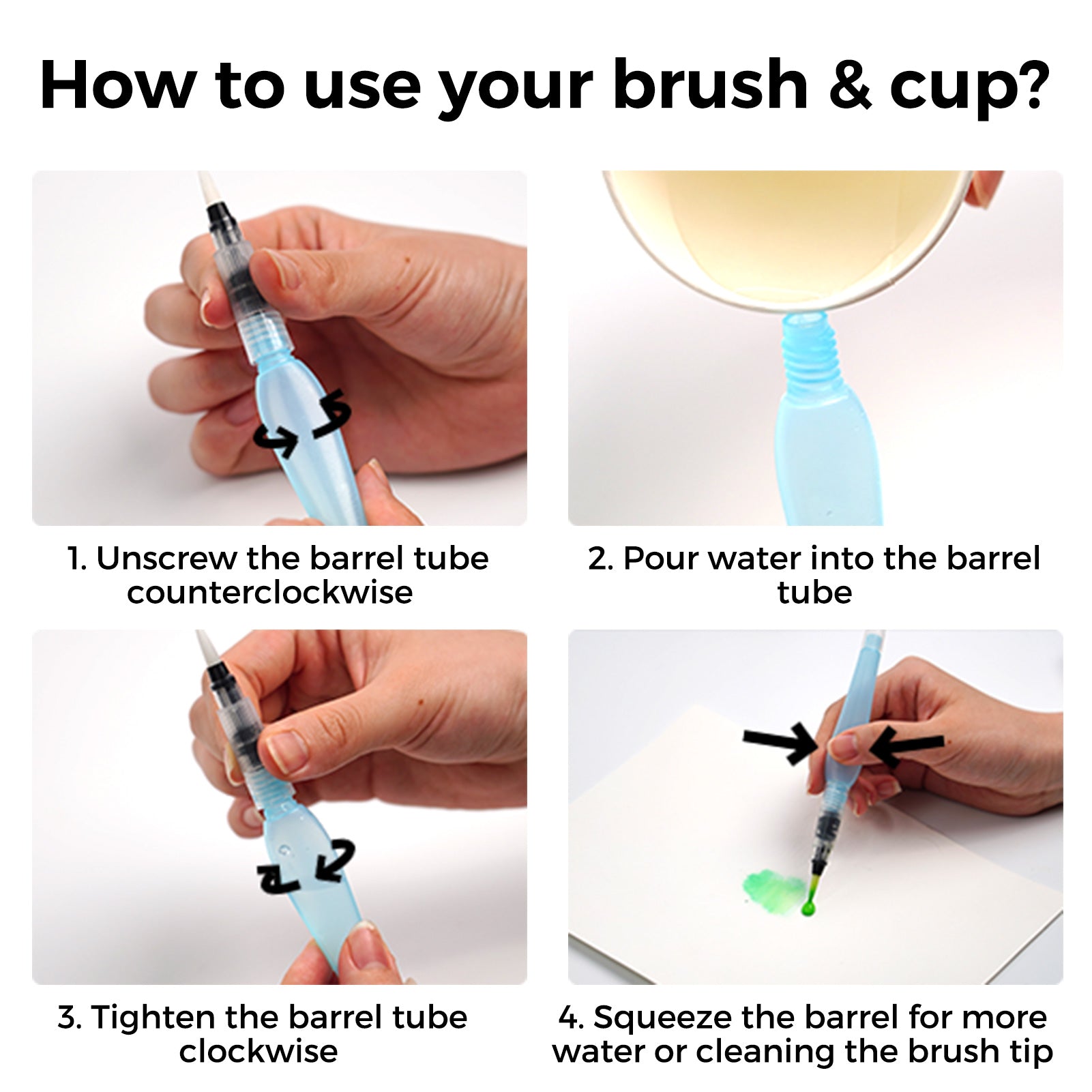 How to use your brush & cup?

1. Unscrew the barrel tube counterclockwise

2. Pour water into the barrel tube

3. Tighten the barrel tube clockwise

4. Squeeze the barrel for more water or cleaning the brush tip