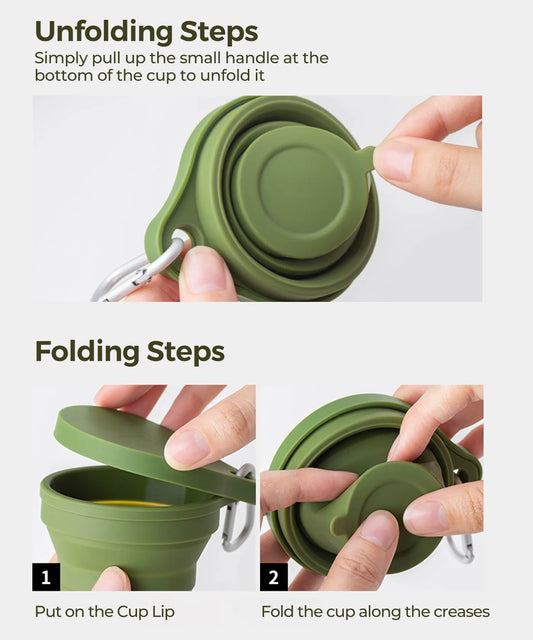 Unfolding Steps
Simply pull up the small handle at the bottom of the cup to unfold it

Folding Steps

1
Put on the Cup Lip

2
Fold the cup along the creases