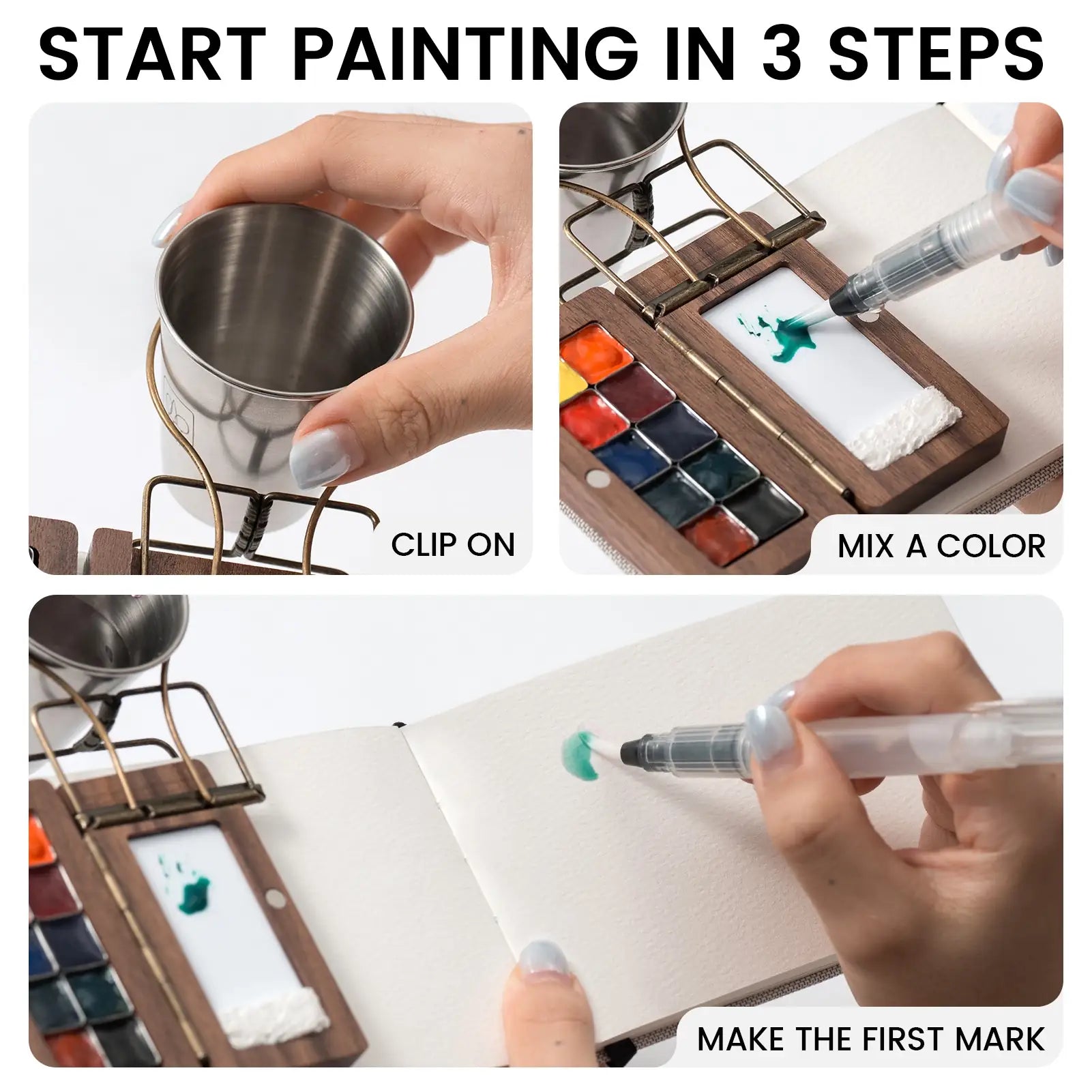 START PAINTING IN 3 STEPS

CLIP ON

MIX A COLOR

MAKE THE FIRST MARK