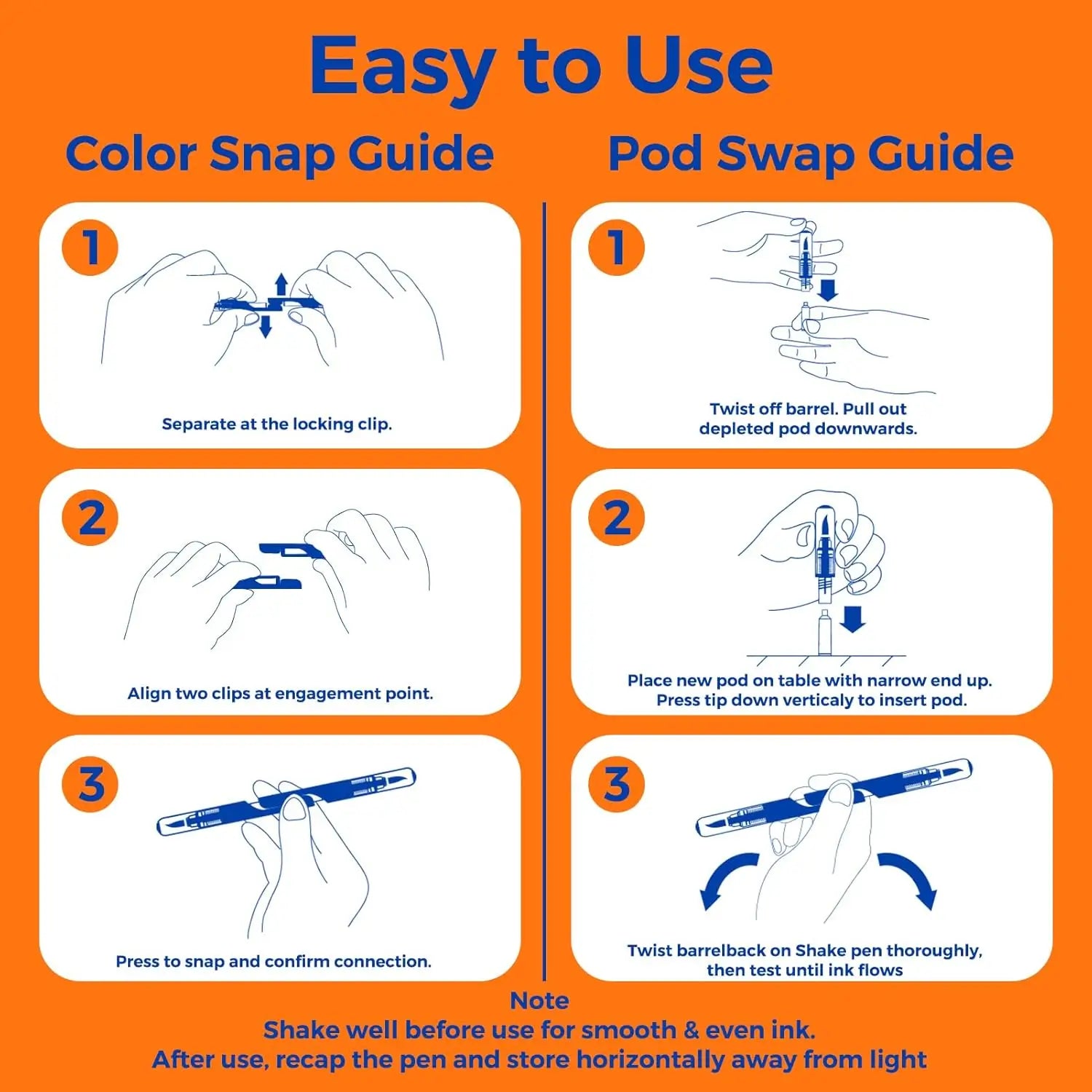 Easy to Use

Color Snap Guide

1

Separate at the locking clip.

2

Align two clips at engagement point.

3

Press to snap and confirm connection.

Pod Swap Guide

1

Twist off barrel. Pull out depleted pod downwards.

2

Place new pod on table with narrow end up. Press tip down verticaly to insert pod.

3

Twist barrelback on Shake pen thoroughly, then test until ink flows

Note
Shake well before use for smooth & even ink.
After use, recap the pen and store horizontally away from light