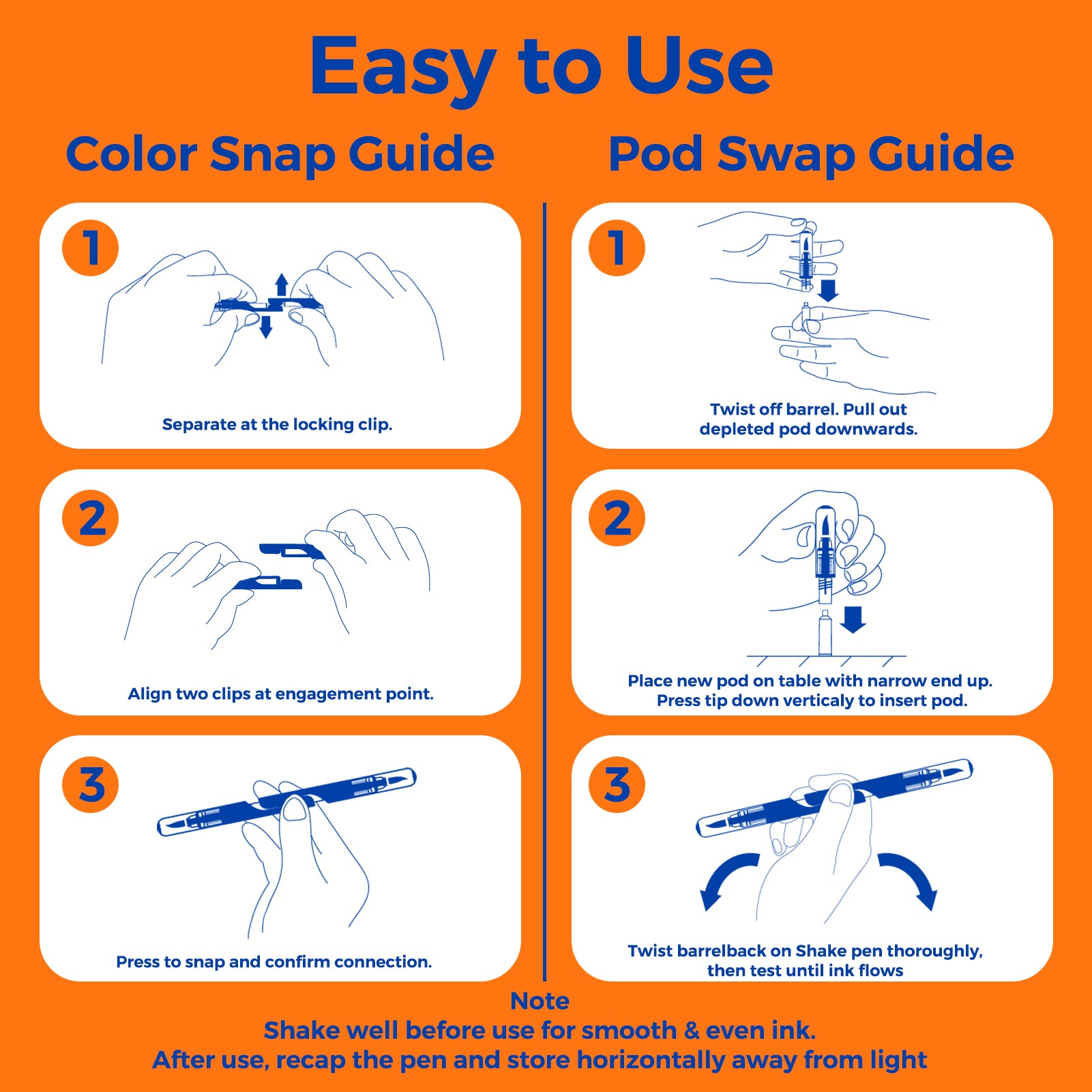 Easy to Use

Color Snap Guide

1

Separate at the locking clip.

2

Align two clips at engagement point.

3

Press to snap and confirm connection.

Pod Swap Guide

1

Twist off barrel. Pull out depleted pod downwards.

2

Place new pod on table with narrow end up. Press tip down verticaly to insert pod.

3

Twist barrelback on Shake pen thoroughly, then test until ink flows

Note
Shake well before use for smooth & even ink.
After use, recap the pen and store horizontally away from light