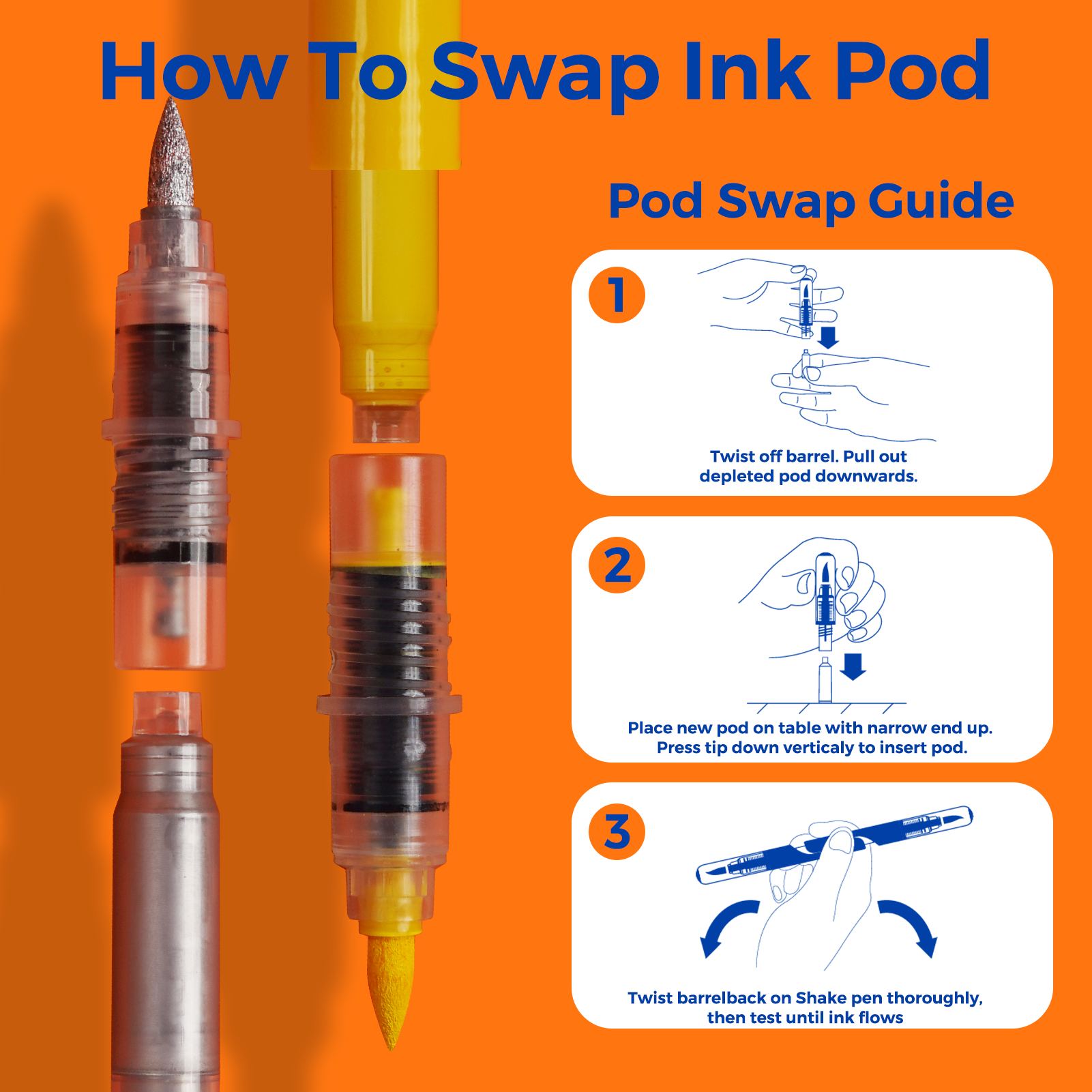 How To Swap Ink Pod

Pod Swap Guide

1

Twist off barrel. Pull out depleted pod downwards.

2

Place new pod on table with narrow end up. Press tip down verticaly to insert pod.

3

Twist barrelback on Shake pen thoroughly, then test until ink flows